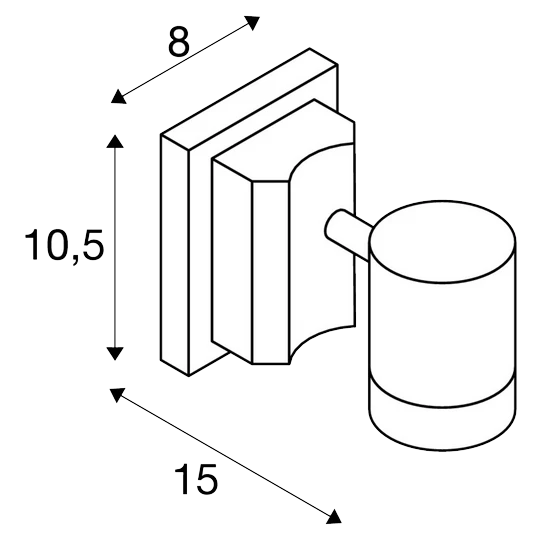 8

10,5

15